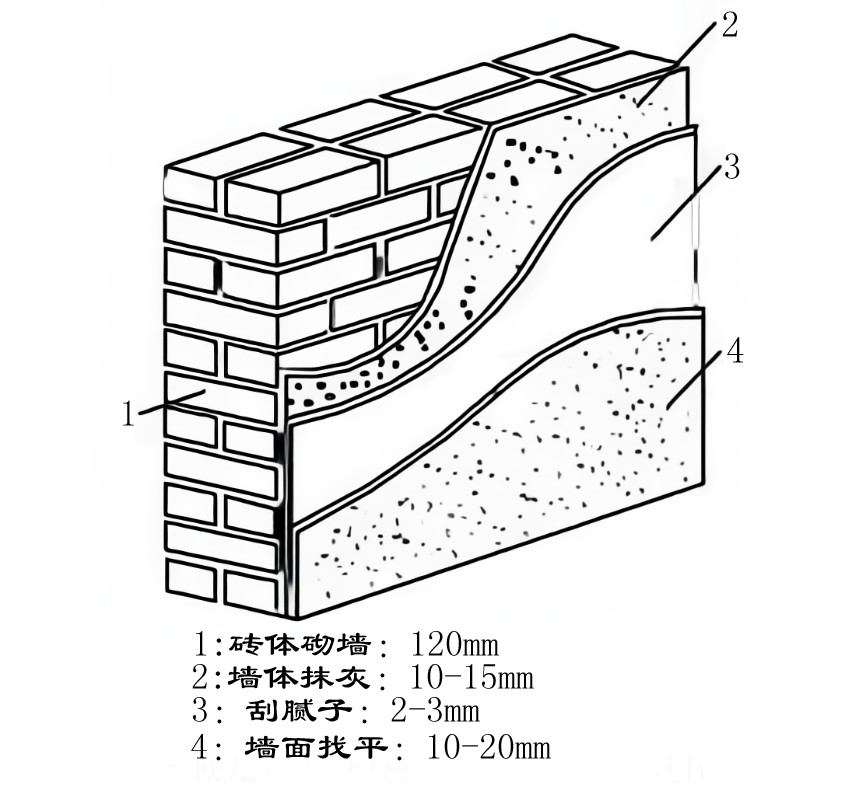 2
3
4
1

1:砖体砌墙: 120mm
2:墙体抹灰: 10-15mm
3: 刮腻子: 2-3mm
4: 墙面找平: 10-20mm